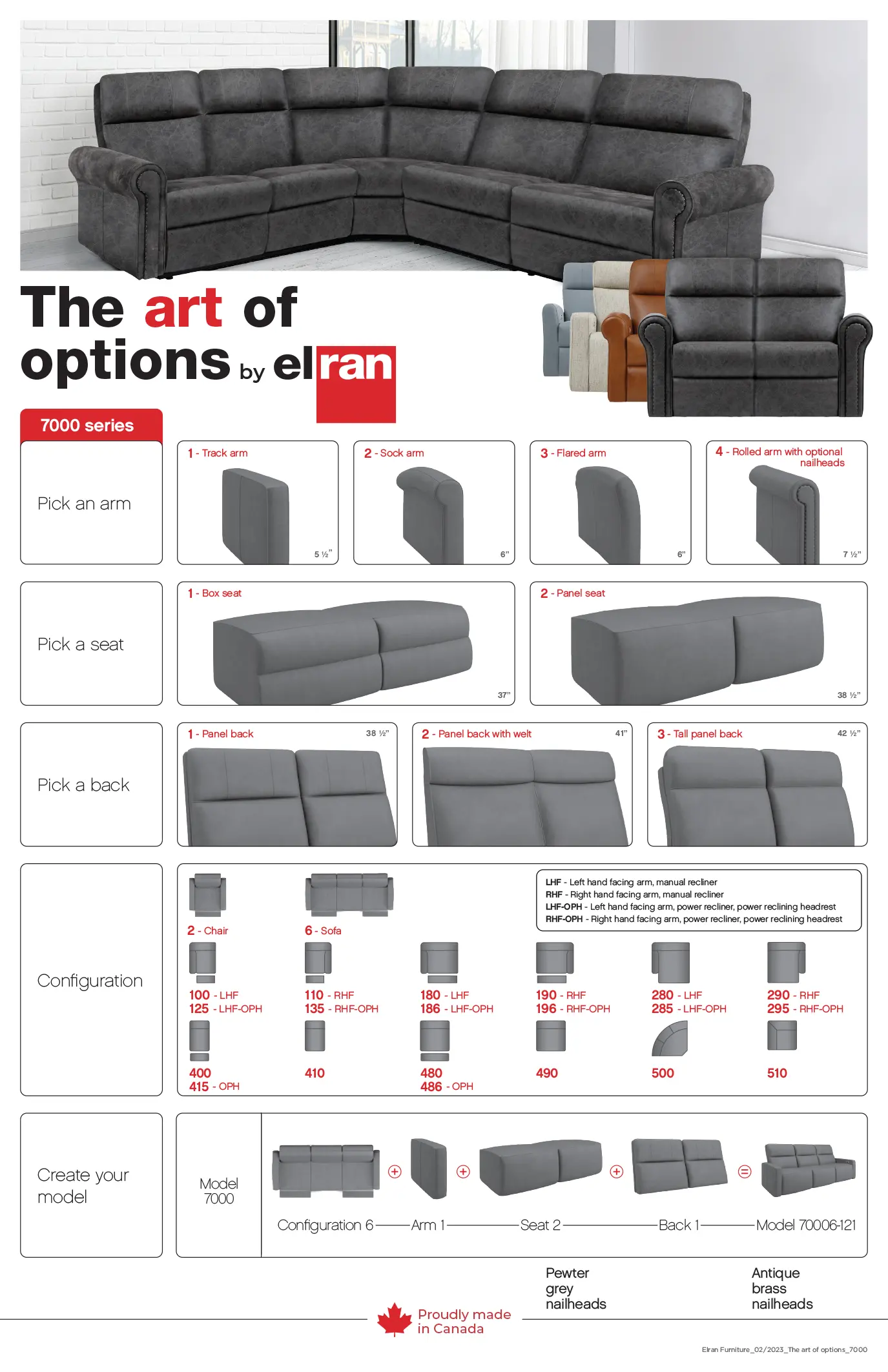 The art of options by elran

7000 series

Pick an arm

1 - Track arm
5 ½"

2 - Sock arm
6"

3 - Flared arm
6"

4 - Rolled arm with optional nailheads
7 ½"

Pick a seat

1 - Box seat
37"

2 - Panel seat
38 ½"

Pick a back

1 - Panel back
38 ½"

2 - Panel back with welt
41"

3 - Tall panel back
42 ½"

Configuration

2 - Chair

6 - Sofa

LHF - Left hand facing arm, manual recliner
RHF - Right hand facing arm, manual recliner
LHF-OPH - Left hand facing arm, power recliner, power reclining headrest
RHF-OPH - Right hand facing arm, power recliner, power reclining headrest

100 - LHF
125 - LHF-OPH

110 - RHF
135 - RHF-OPH

180 - LHF
186 - LHF-OPH

190 - RHF
196 - RHF-OPH

280 - LHF
285 - LHF-OPH

290 - RHF
295 - RHF-OPH

400
415 - OPH

410

480
486 - OPH

490

500

510

Create your model

Model 7000

Configuration 6 — Arm 1 — Seat 2 — Back 1 — Model 70006-121

Pewter grey nailheads

Antique brass nailheads

Proudly made in Canada

Elran Furniture_02/2023_The art of options_7000